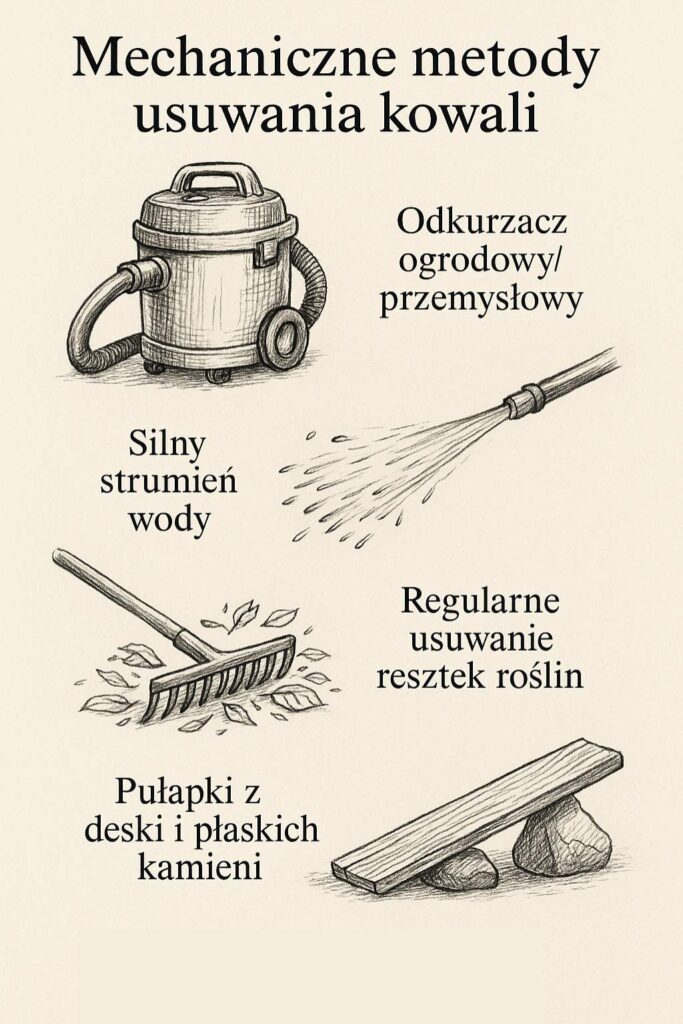 Mechaniczne metody usuwania kowali

Odkurzacz ogrodowy/ przemysłowy

Silny strumień wody

Regularne usuwanie resztek roślin

Pułapki z deski i płaskich kamieni